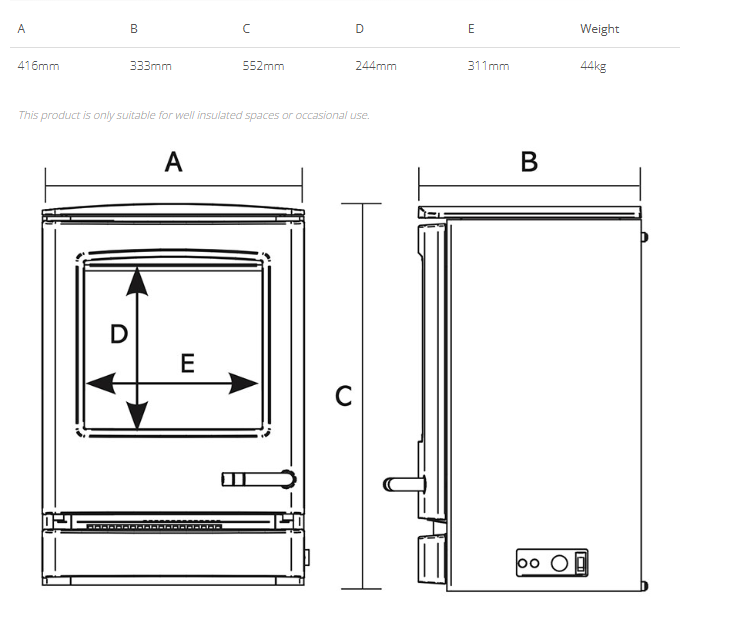 | A | B | C | D | E | Weight |
|---|---|---|---|---|---|
| 416mm | 333mm | 552mm | 244mm | 311mm | 44kg |

This product is only suitable for well insulated spaces or occasional use.

A

B

D

E

C