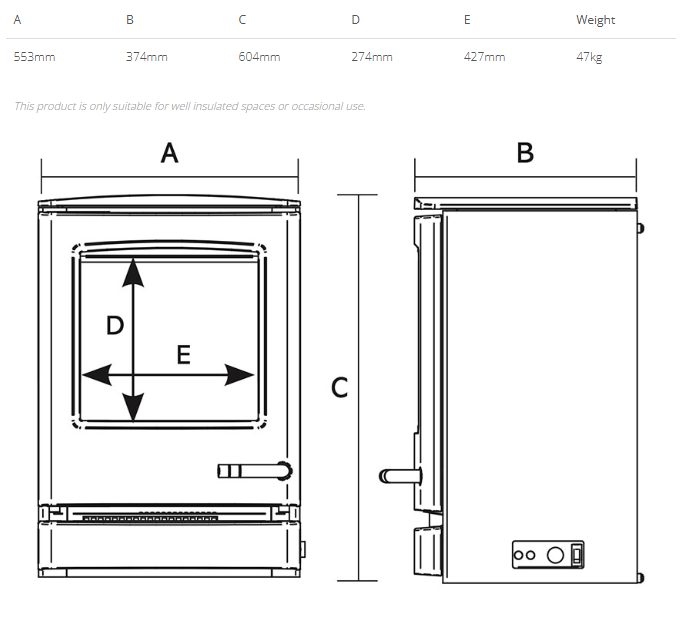 | A | B | C | D | E | Weight |
|---|---|---|---|---|---|
| 553mm | 374mm | 604mm | 274mm | 427mm | 47kg |

This product is only suitable for well insulated spaces or occasional use.

A

B

D

E

C